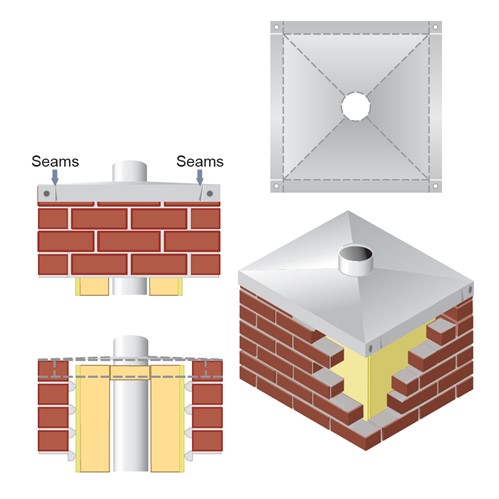 Seams

Seams